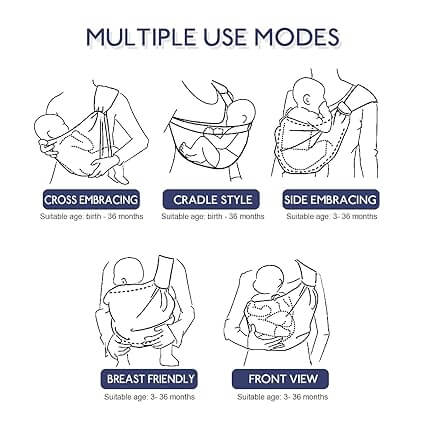 MULTIPLE USE MODES

CROSS EMBRACING
Suitable age: birth - 36 months

CRADLE STYLE
Suitable age: birth - 36 months

SIDE EMBRACING
Suitable age: 3- 36 months

BREAST FRIENDLY
Suitable age: 3- 36 months

FRONT VIEW
Suitable age: 3- 36 months