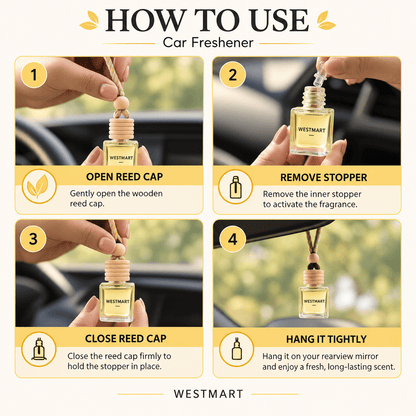 HOW TO USE
Car Freshener

1
WESTMART
OPEN REED CAP
Gently open the wooden reed cap.

2
WESTMART
REMOVE STOPPER
Remove the inner stopper to activate the fragrance.

3
WESTMART
CLOSE REED CAP
Close the reed cap firmly to hold the stopper in place.

4
WESTMART
HANG IT TIGHTLY
Hang it on your rearview mirror and enjoy a fresh, long-lasting scent.

WESTMART