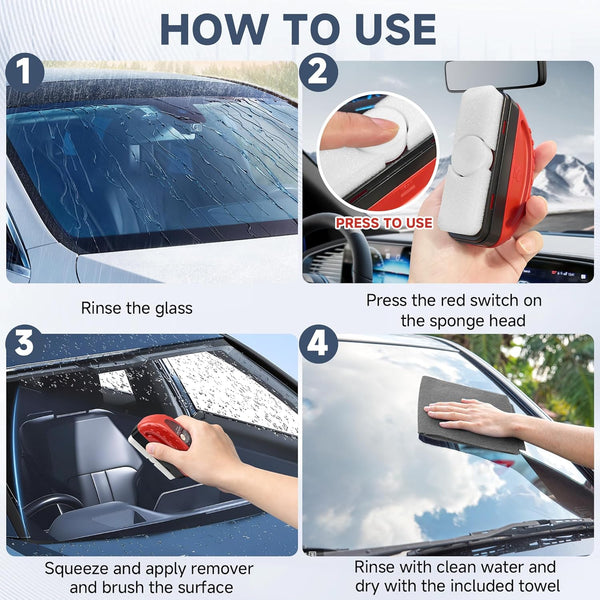 HOW TO USE

1

Rinse the glass

2

PRESS TO USE

Press the red switch on the sponge head

3

Squeeze and apply remover and brush the surface

4

Rinse with clean water and dry with the included towel